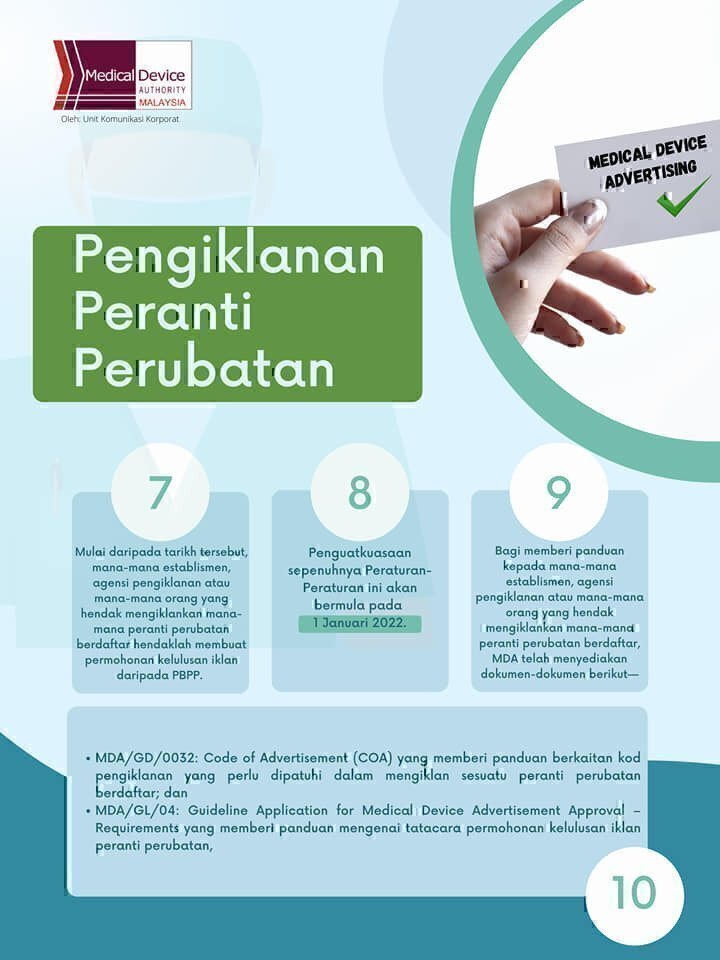 Medical Device AUTHORITY MALAYSIA

Oleh: Unit Komunikasi Korporat

MEDICAL DEVICE ADVERTISING

Pengiklanan Peranti Perubatan

7

Mulai daripada tarikh tersebut, mana-mana establismen, agensi pengiklanan atau mana-mana orang yang hendak mengiklankan mana-mana peranti perubatan berdaftar hendaklah membuat permohonan kelulusan iklan daripada PBPP.

8

Penguatkuasaan sepenuhnya Peraturan-Peraturan ini akan bermula pada 1 Januari 2022.

9

Bagi memberi panduan kepada mana-mana establismen, agensi pengiklanan atau mana-mana orang yang hendak mengiklankan mana-mana peranti perubatan berdaftar, MDA telah menyediakan dokumen-dokumen berikut—

• MDA/GD/0032: Code of Advertisement (COA) yang memberi panduan berkaitan kod pengiklanan yang perlu dipatuhi dalam mengiklan sesuatu peranti perubatan berdaftar; dan
• MDA/GL/04: Guideline Application for Medical Device Advertisement Approval – Requirements yang memberi panduan mengenai tatacara permohonan kelulusan iklan peranti perubatan,

10