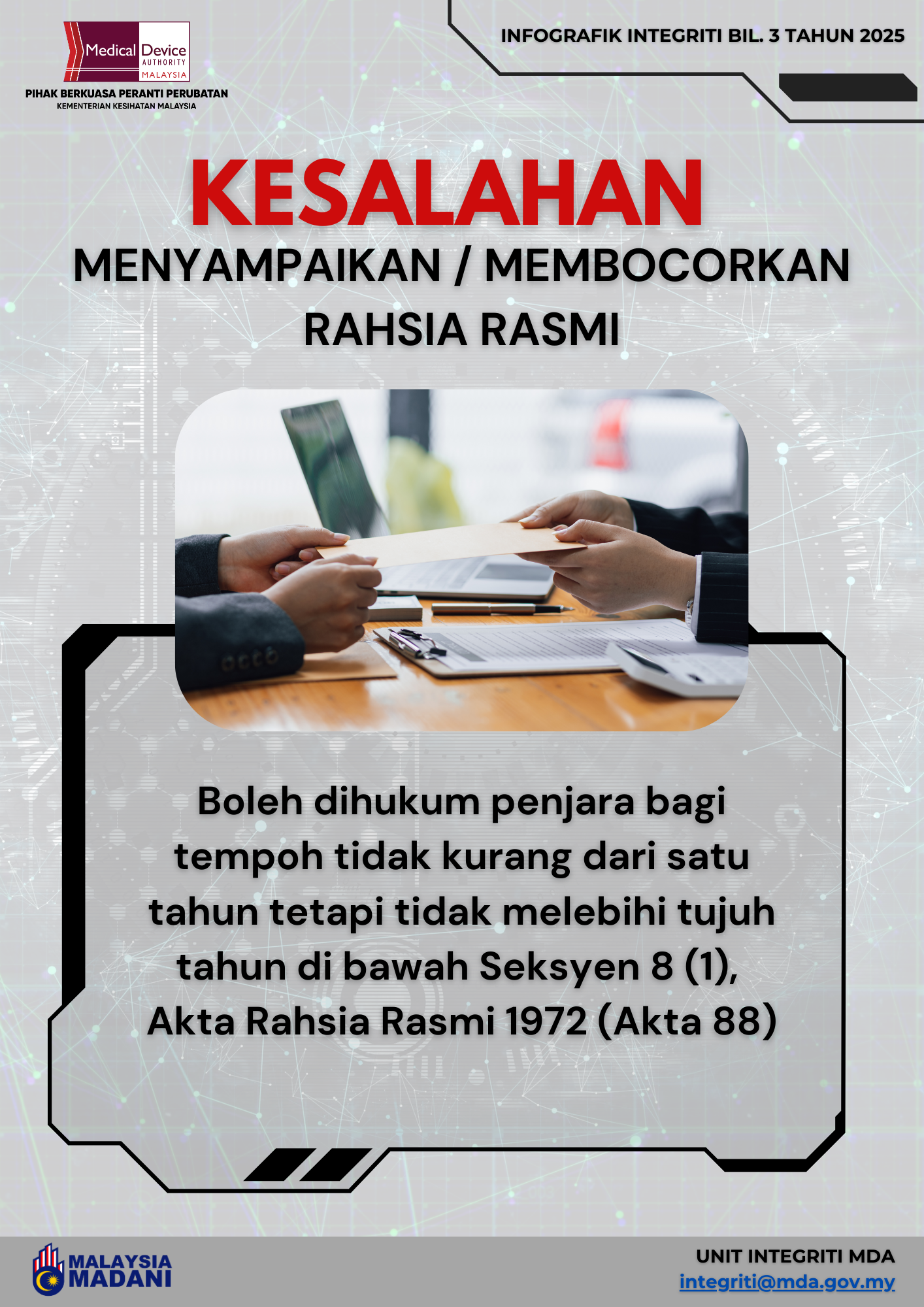 Medical Device AUTHORITY MALAYSIA
PIHAK BERKUASA PERANTI PERUBATAN
KEMENTERIAN KESIHATAN MALAYSIA

INFOGRAFIK INTEGRITI BIL. 3 TAHUN 2025

KESALAHAN
MENYAMPAIKAN / MEMBOCORKAN RAHSIA RASMI

Boleh dihukum penjara bagi tempoh tidak kurang dari satu tahun tetapi tidak melebihi tujuh tahun di bawah Seksyen 8 (1), Akta Rahsia Rasmi 1972 (Akta 88)

MALAYSIA MADANI

UNIT INTEGRITI MDA
integriti@mda.gov.my